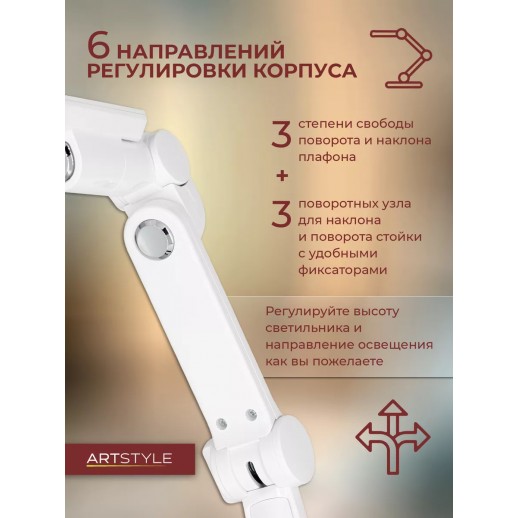 6 НАПРАВЛЕНИЙ РЕГУЛИРОВКИ КОРПУСА

3 степени свободы поворота и наклона плафона

+

3 поворотных узла для наклона и поворота стойки с удобными фиксаторами

Регулируйте высоту светильника и направление освещения как вы пожелаете

ARTSTYLE